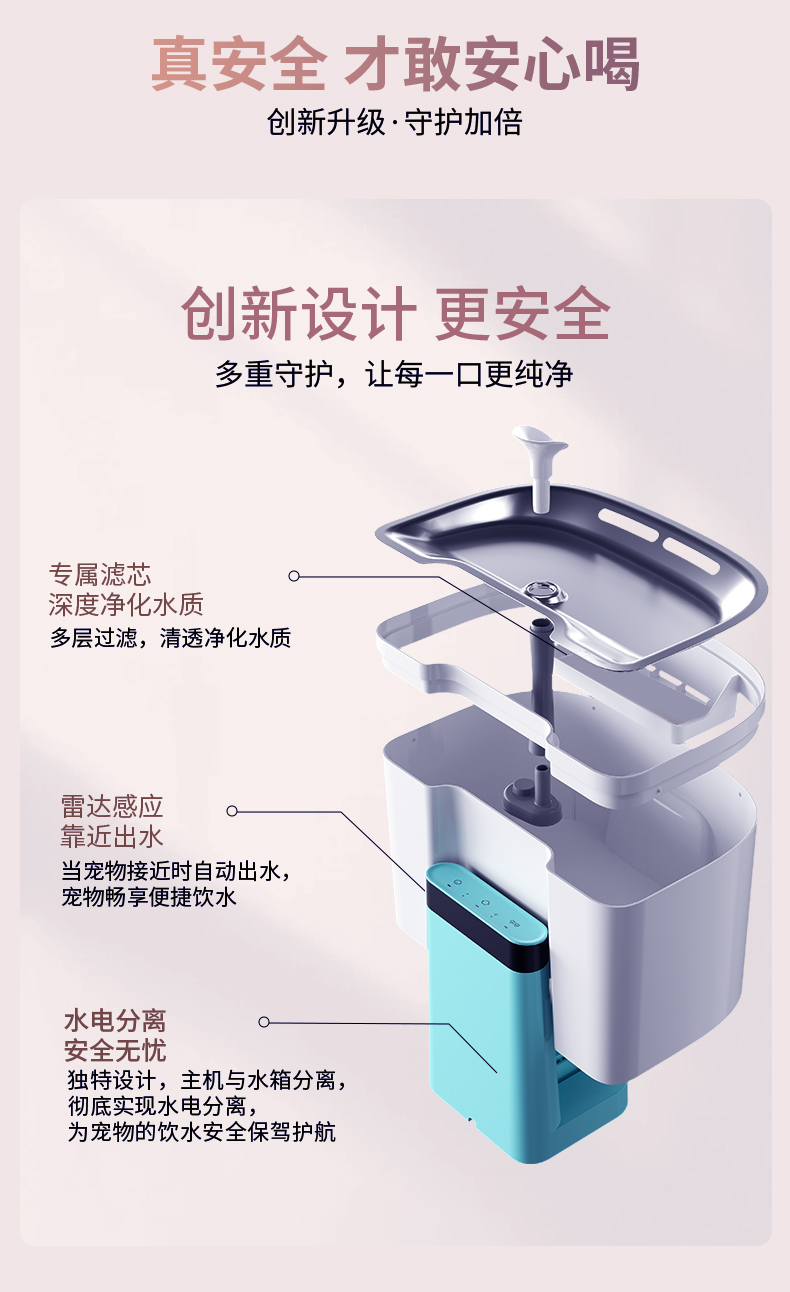 真安全 才敢安心喝
创新升级·守护加倍

创新设计 更安全
多重守护，让每一口更纯净

专属滤芯
深度净化水质
多层过滤，清透净化水质

雷达感应
靠近出水
当宠物接近时自动出水，
宠物畅享便捷饮水

水电分离
安全无忧
独特设计，主机与水箱分离，
彻底实现水电分离，
为宠物的饮水安全保驾护航